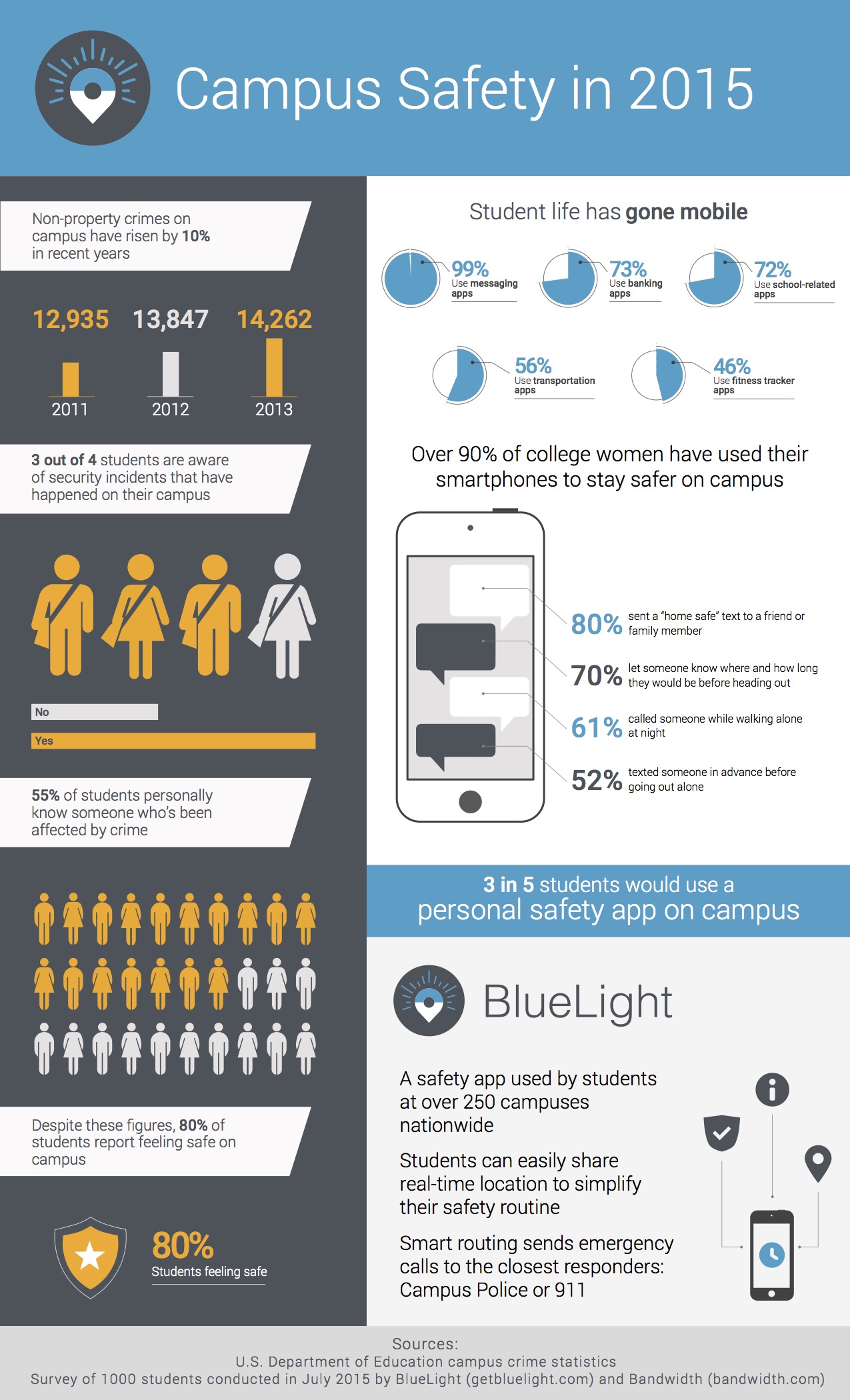 Campus Safety in 2015

Non-property crimes on campus have risen by 10% in recent years

12,935 13,847 14,262

2011 2012 2013

3 out of 4 students are aware of security incidents that have happened on their campus

No

Yes

55% of students personally know someone who's been affected by crime

Despite these figures, 80% of students report feeling safe on campus

80%
Students feeling safe

Student life has gone mobile

99% Use messaging apps

73% Use banking apps

72% Use school-related apps

56% Use transportation apps

46% Use fitness tracker apps

Over 90% of college women have used their smartphones to stay safer on campus

80% sent a "home safe" text to a friend or family member

70% let someone know where and how long they would be before heading out

61% called someone while walking alone at night

52% texted someone in advance before going out alone

3 in 5 students would use a personal safety app on campus

BlueLight

A safety app used by students at over 250 campuses nationwide

Students can easily share real-time location to simplify their safety routine

Smart routing sends emergency calls to the closest responders: Campus Police or 911

Sources:
U.S. Department of Education campus crime statistics
Survey of 1000 students conducted in July 2015 by BlueLight (getbluelight.com) and Bandwidth (bandwidth.com)